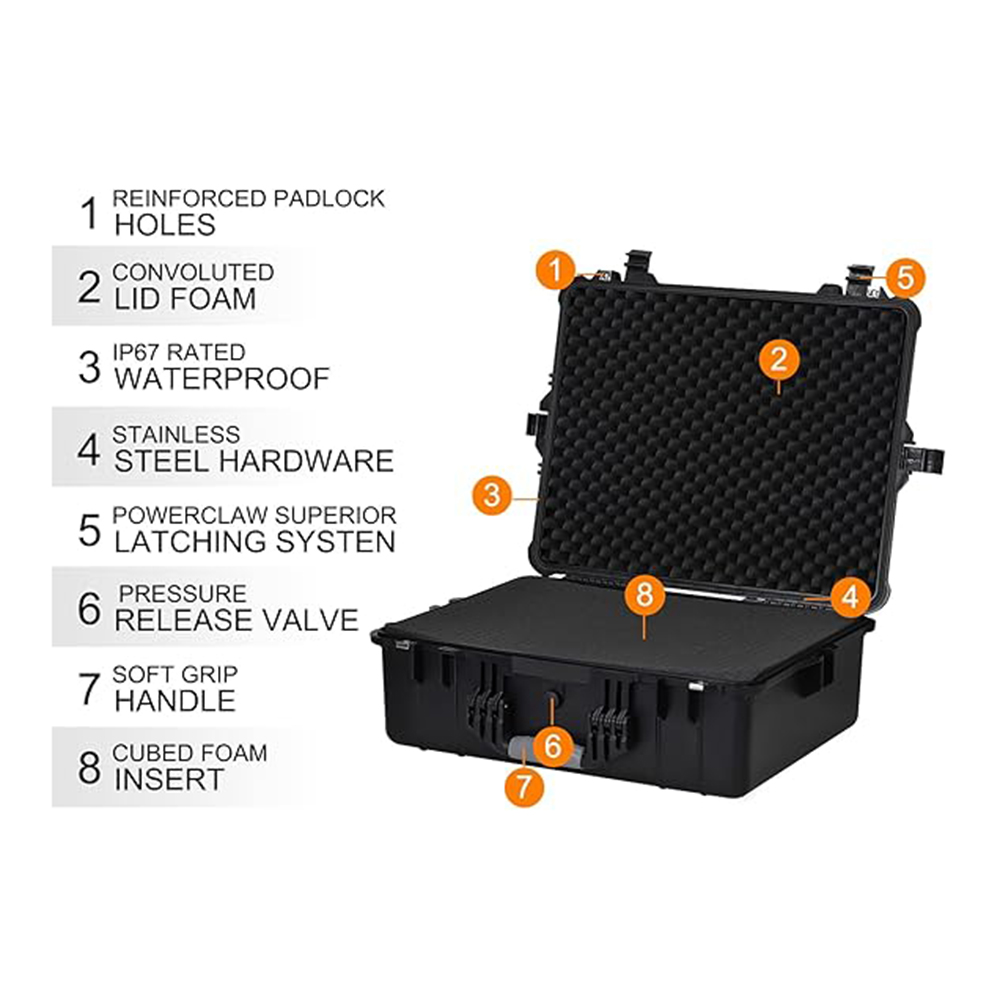 1 REINFORCED PADLOCK HOLES

2 CONVOLUTED LID FOAM

3 IP67 RATED WATERPROOF

4 STAINLESS STEEL HARDWARE

5 POWERCLAW SUPERIOR LATCHING SYSTEN

6 PRESSURE RELEASE VALVE

7 SOFT GRIP HANDLE

8 CUBED FOAM INSERT

1
5
2
3
8
4
6
7