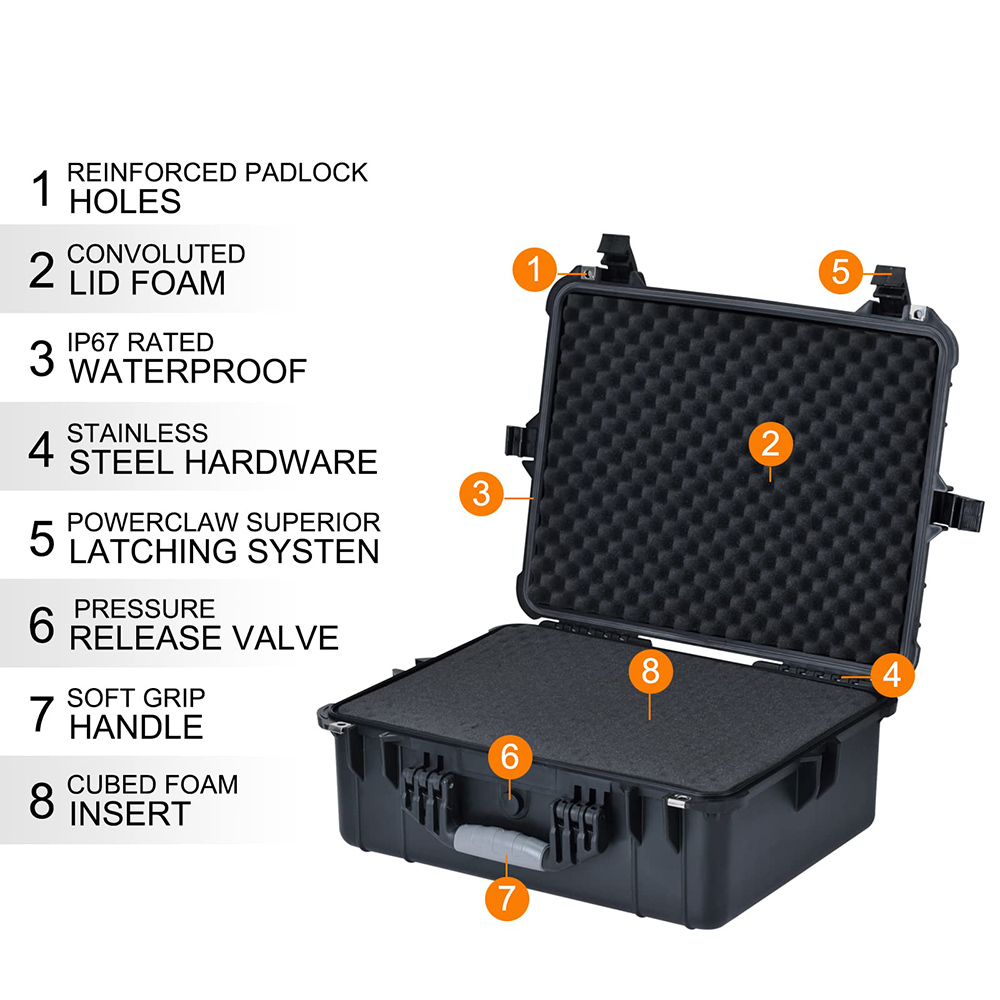 1 REINFORCED PADLOCK HOLES

2 CONVOLUTED LID FOAM

3 IP67 RATED WATERPROOF

4 STAINLESS STEEL HARDWARE

5 POWERCLAW SUPERIOR LATCHING SYSTEN

6 PRESSURE RELEASE VALVE

7 SOFT GRIP HANDLE

8 CUBED FOAM INSERT

1
5
2
3
8
4
6
7